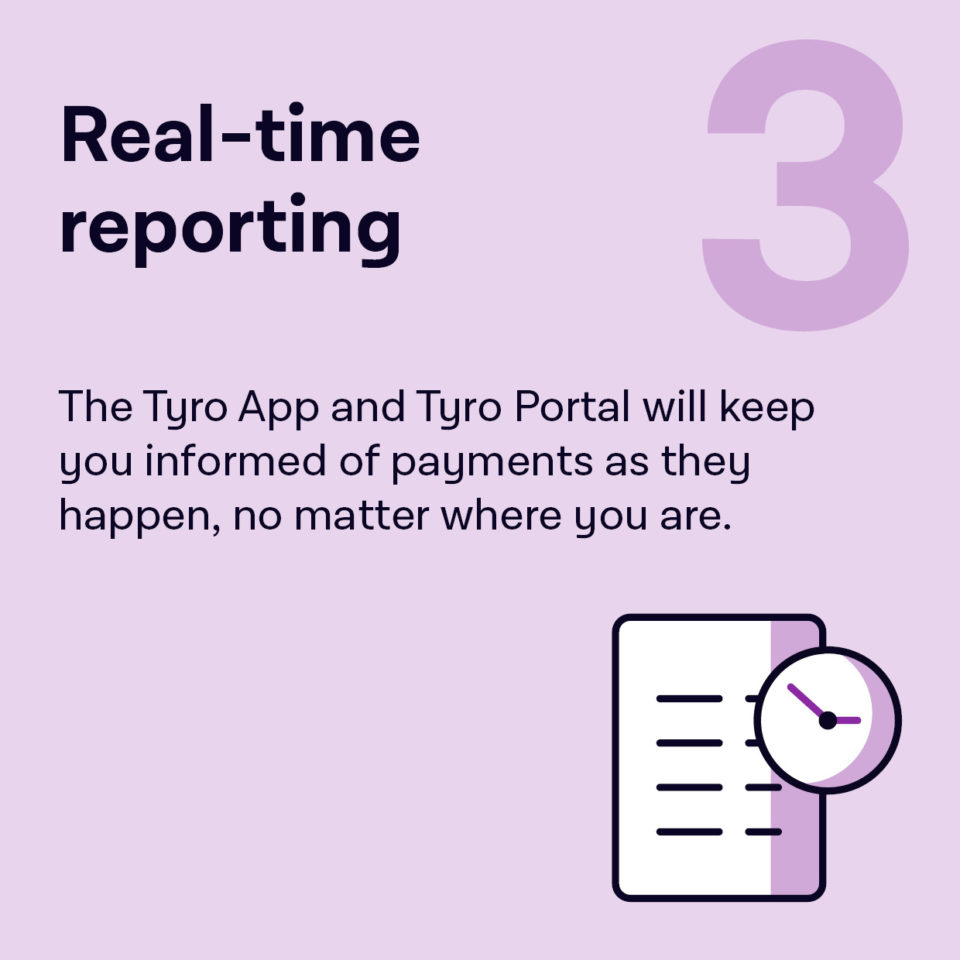 Real-time reporting

3

The Tyro App and Tyro Portal will keep you informed of payments as they happen, no matter where you are.