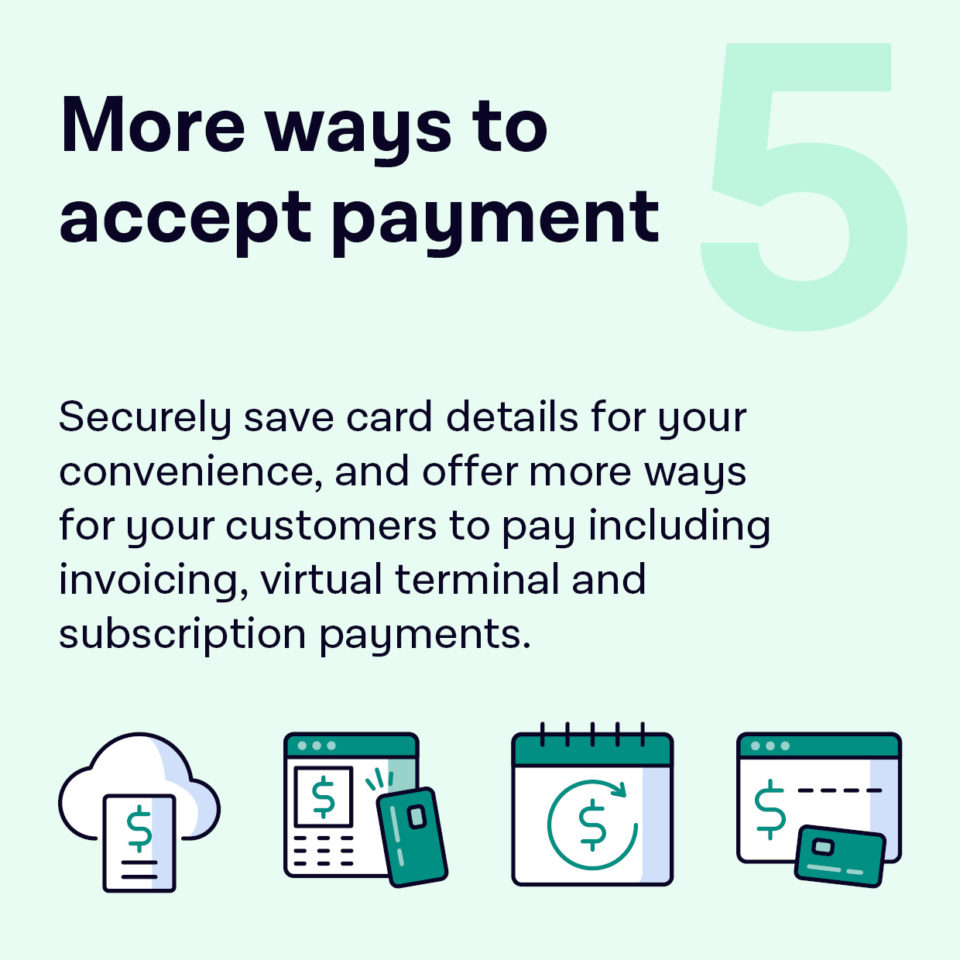 More ways to accept payment

5

Securely save card details for your convenience, and offer more ways for your customers to pay including invoicing, virtual terminal and subscription payments.

$

$

$

$